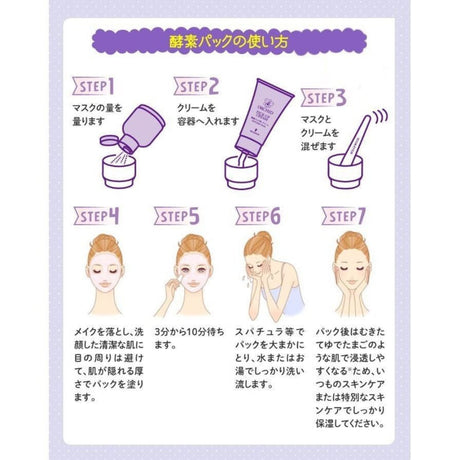 酵素パックの使い方

STEP1
マスクの量を量ります

STEP2
クリームを容器へ入れます

STEP3
マスクとクリームを混ぜます

STEP4
メイクを落とし、洗顔した清潔な肌に目の周りは避けて、肌が隠れる厚さでパックを塗ります。

STEP5
3分から10分待ちます。

STEP6
スパチュラ等でパックを大まかにとり、水またはお湯でしっかり洗い流します。

STEP7
パック後はむきたてゆでたまごのような肌で浸透しやすくなる※ため、いつものスキンケアまたは特別なスキンケアでしっかり保湿してください。